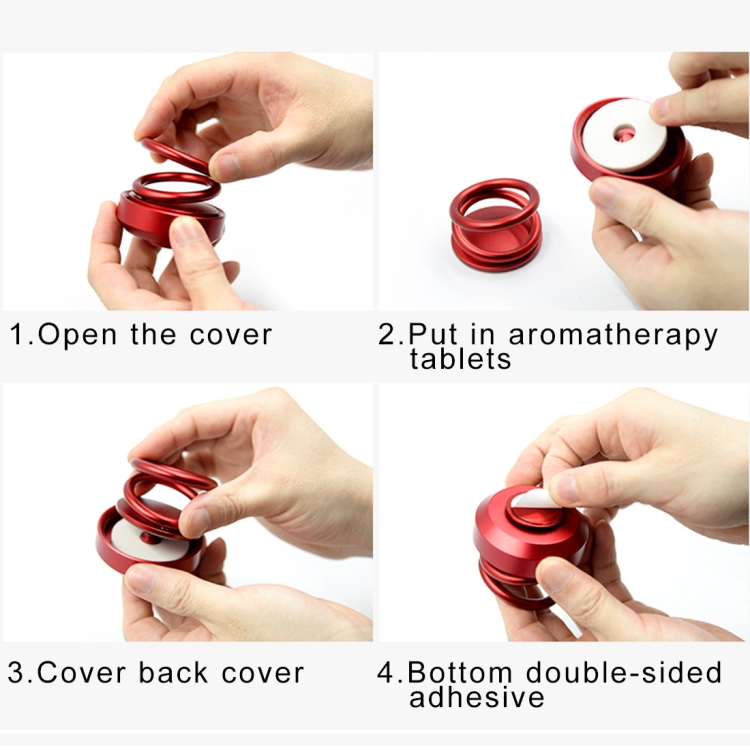 1.Open the cover

2.Put in aromatherapy tablets

3.Cover back cover

4.Bottom double-sided adhesive