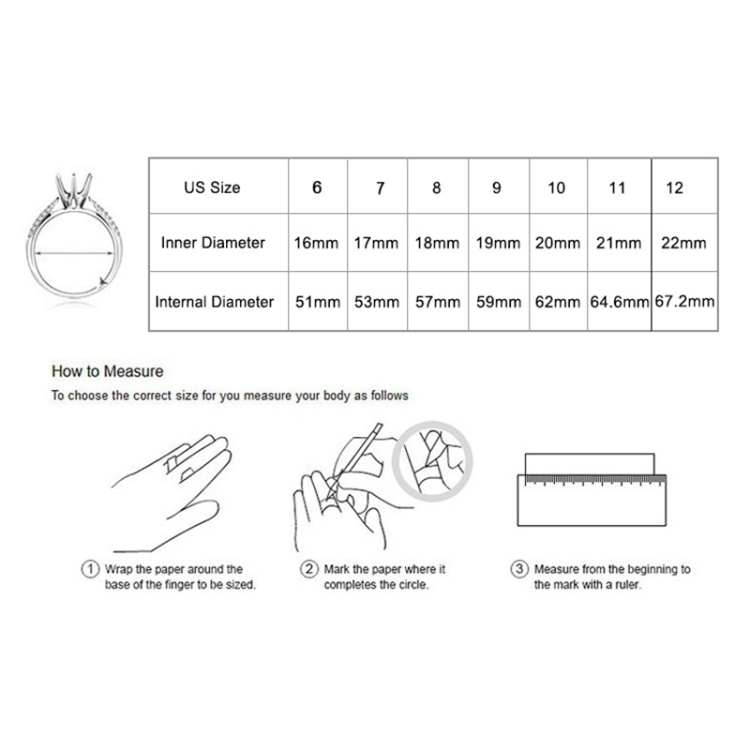 | US Size | 6 | 7 | 8 | 9 | 10 | 11 | 12 |
|---|---|---|---|---|---|---|---|
| Inner Diameter | 16mm | 17mm | 18mm | 19mm | 20mm | 21mm | 22mm |
| Internal Diameter | 51mm | 53mm | 57mm | 59mm | 62mm | 64.6mm | 67.2mm |

How to Measure

To choose the correct size for you measure your body as follows

① Wrap the paper around the base of the finger to be sized.

② Mark the paper where it completes the circle.

③ Measure from the beginning to the mark with a ruler.